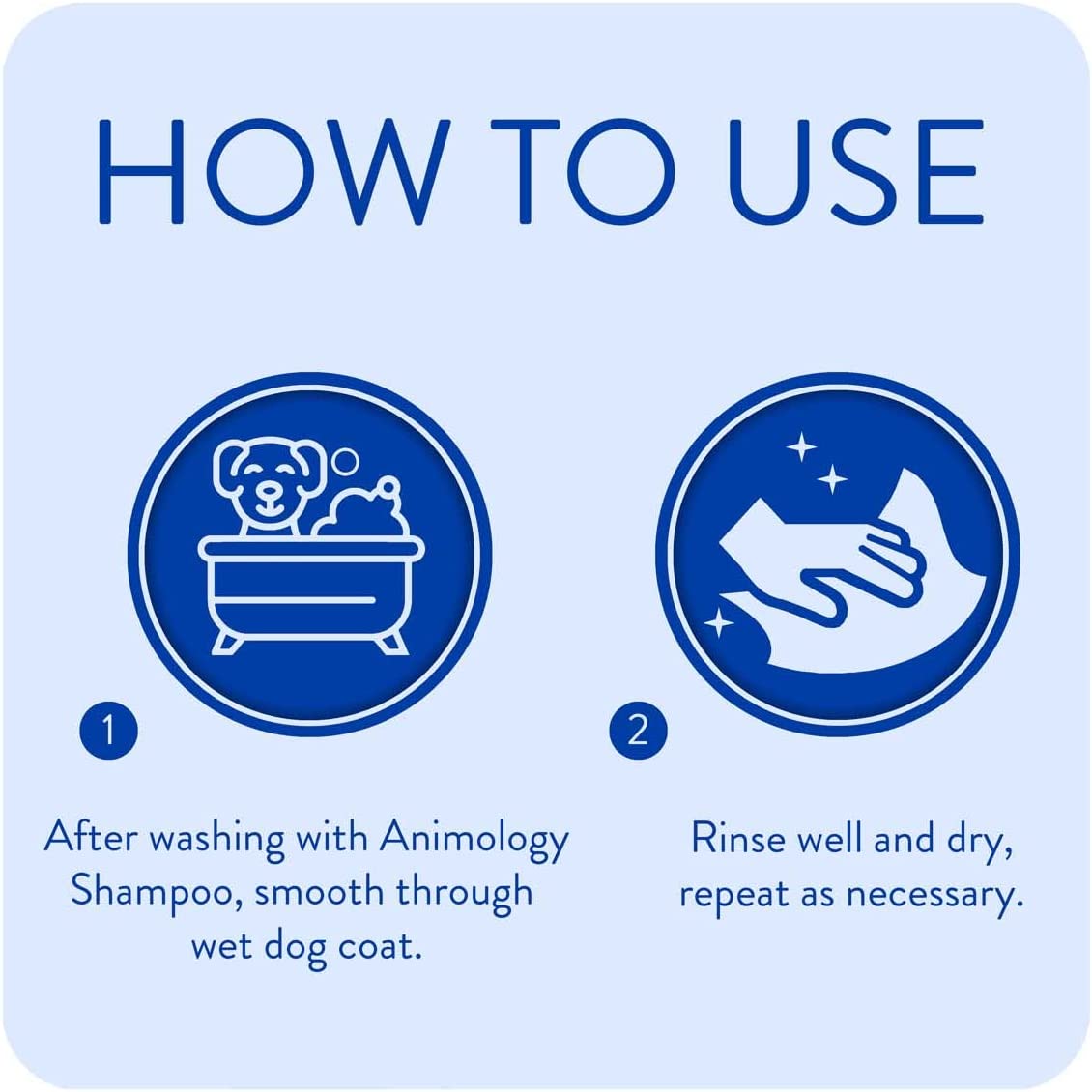 HOW TO USE

1

After washing with Animology Shampoo, smooth through wet dog coat.

2

Rinse well and dry, repeat as necessary.