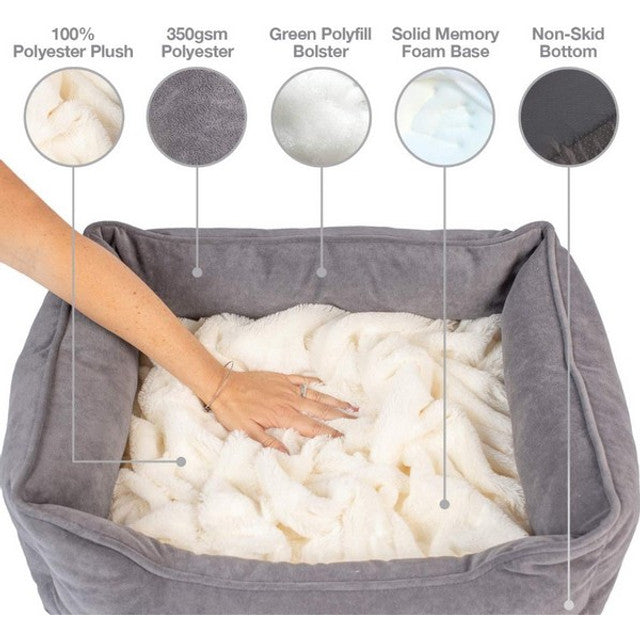 100% Polyester Plush

350gsm Polyester

Green Polyfill Bolster

Solid Memory Foam Base

Non-Skid Bottom