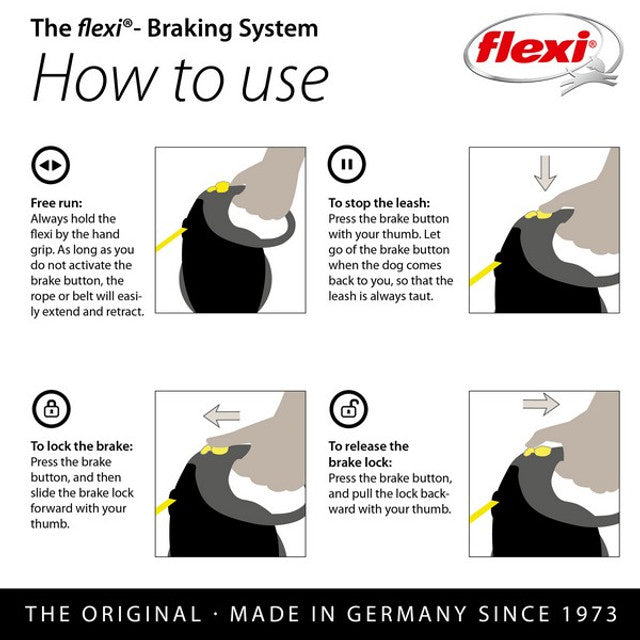 The flexi®- Braking System

How to use

flexi®

Free run:
Always hold the flexi by the hand grip. As long as you do not activate the brake button, the rope or belt will easily extend and retract.

To stop the leash:
Press the brake button with your thumb. Let go of the brake button when the dog comes back to you, so that the leash is always taut.

To lock the brake:
Press the brake button, and then slide the brake lock forward with your thumb.

To release the brake lock:
Press the brake button, and pull the lock backward with your thumb.

THE ORIGINAL · MADE IN GERMANY SINCE 1973