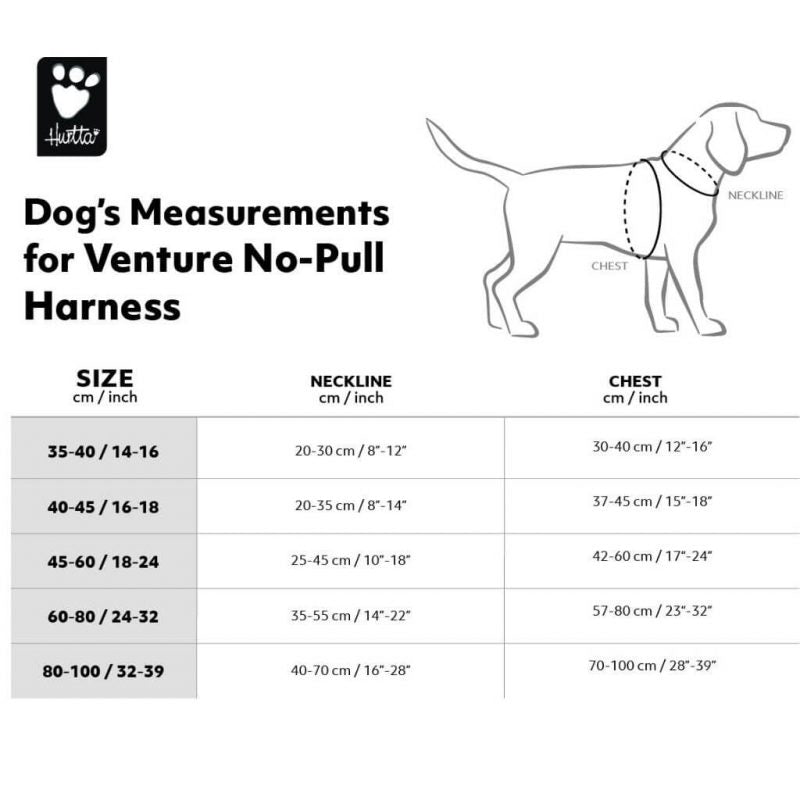 Hurtta

Dog's Measurements for Venture No-Pull Harness

NECKLINE

CHEST

| SIZE cm / inch | NECKLINE cm / inch | CHEST cm / inch |
|---|---|---|
| 35-40 / 14-16 | 20-30 cm / 8"-12" | 30-40 cm / 12"-16" |
| 40-45 / 16-18 | 20-35 cm / 8"-14" | 37-45 cm / 15"-18" |
| 45-60 / 18-24 | 25-45 cm / 10"-18" | 42-60 cm / 17"-24" |
| 60-80 / 24-32 | 35-55 cm / 14"-22" | 57-80 cm / 23"-32" |
| 80-100 / 32-39 | 40-70 cm / 16"-28" | 70-100 cm / 28"-39" |